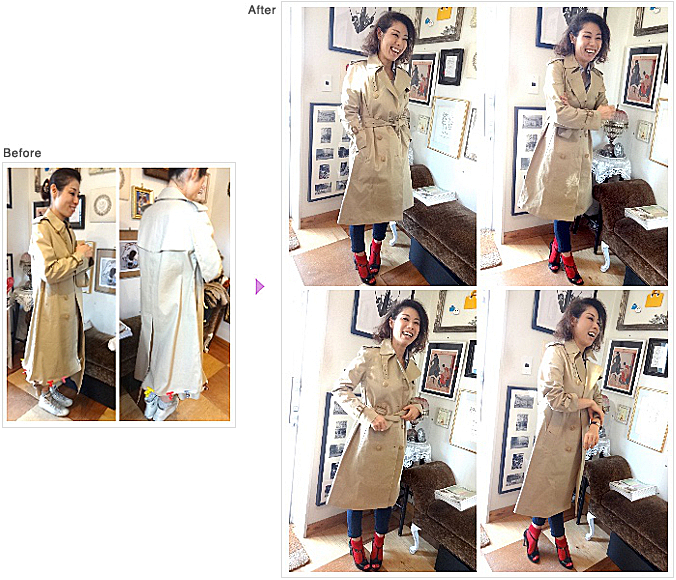 Before

After