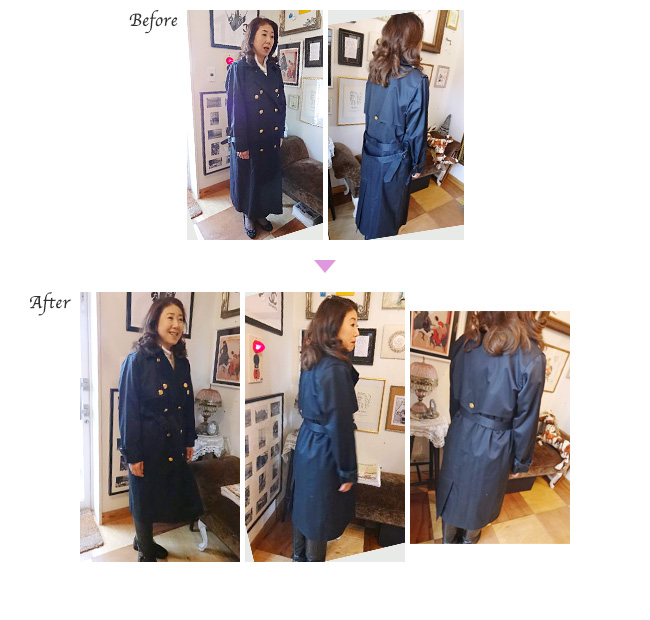 Before

After